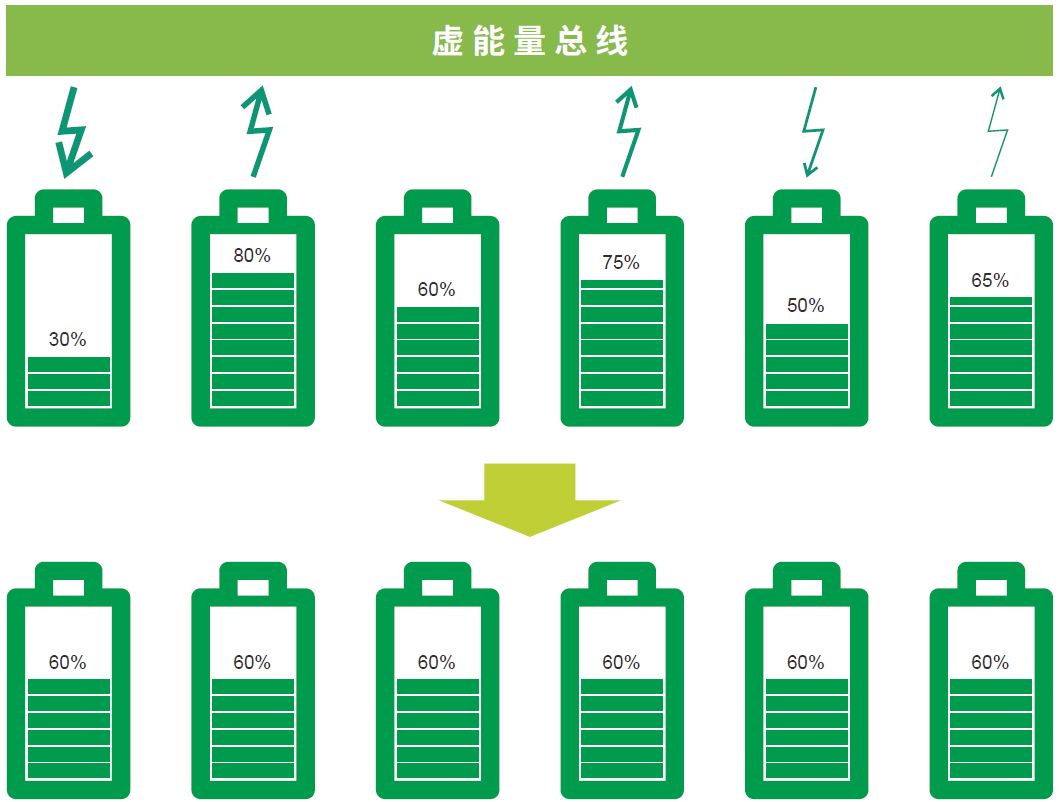 虚能量总线

30%

80%

60%

75%

50%

65%

60%

60%

60%

60%

60%

60%